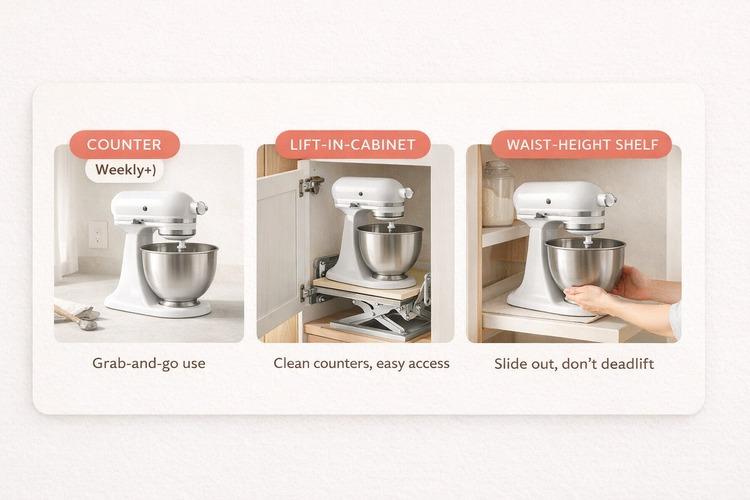 COUNTER

Weekly+)

Grab-and-go use

LIFT-IN-CABINET

Clean counters, easy access

WAIST-HEIGHT SHELF

Slide out, don't deadlift